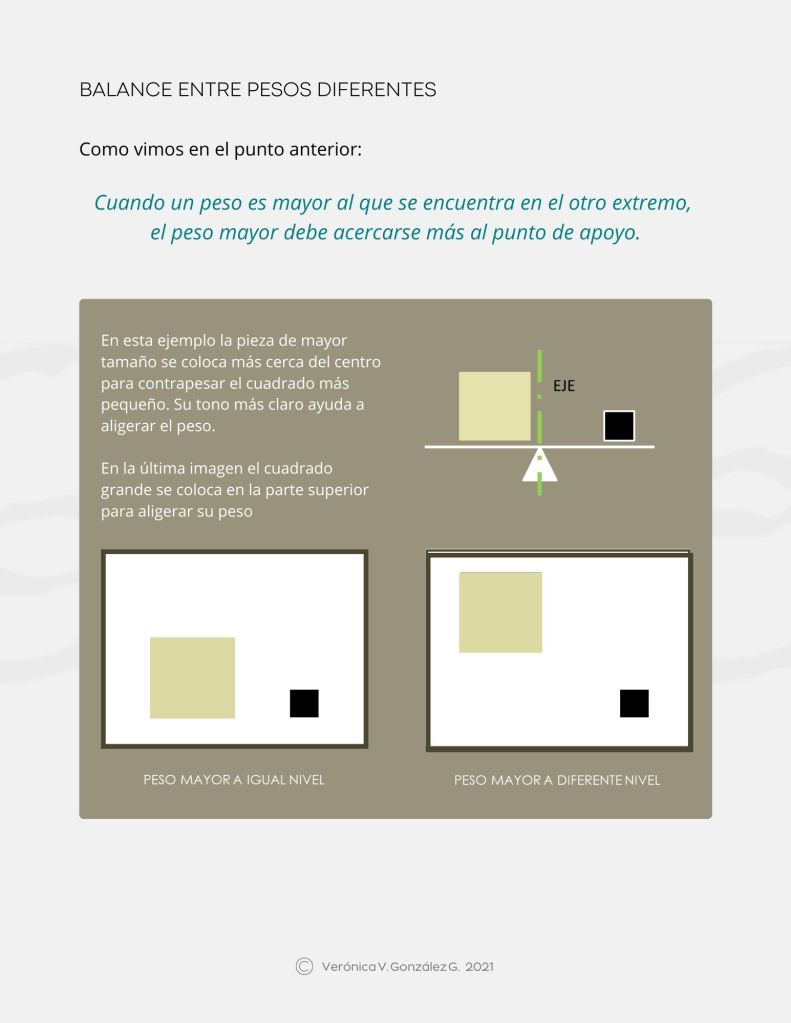 BALANCE ENTRE PESOS DIFERENTES

Como vimos en el punto anterior:

Cuando un peso es mayor al que se encuentra en el otro extremo, el peso mayor debe acercarse más al punto de apoyo.

En esta ejemplo la pieza de mayor tamaño se coloca más cerca del centro para contrapesar el cuadrado más pequeño. Su tono más claro ayuda a aligerar el peso.

En la última imagen el cuadrado grande se coloca en la parte superior para aligerar su peso

EJE

PESO MAYOR A IGUAL NIVEL

PESO MAYOR A DIFERENTE NIVEL

© Verónica V. González G. 2021